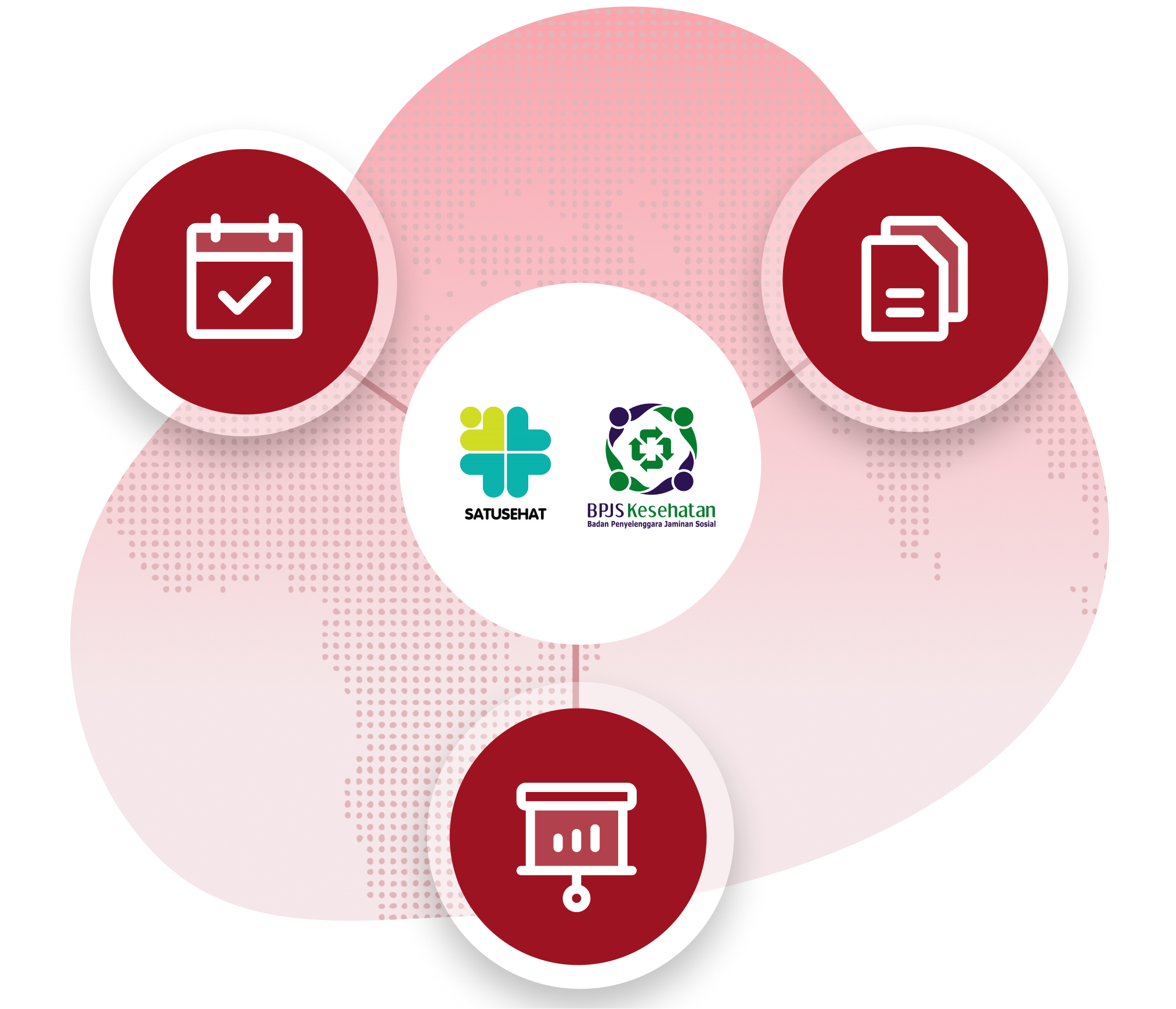 SATUSEHAT

BPJS Kesehatan
Badan Penyelenggara Jaminan Sosial